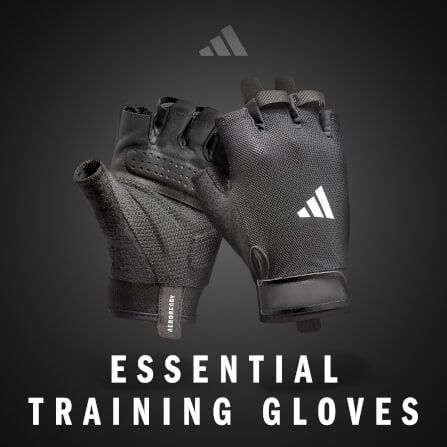 AEROREADY

ESSENTIAL
TRAINING GLOVES